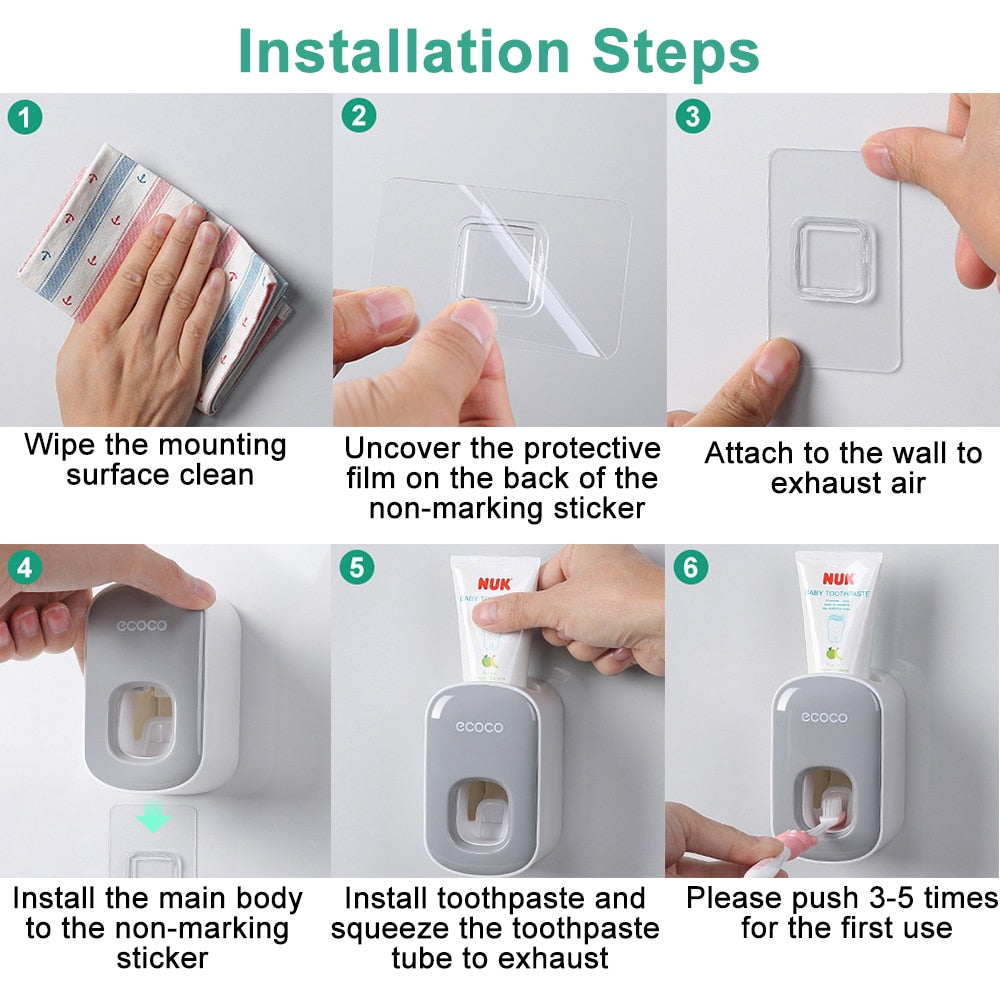 Installation Steps

1

Wipe the mounting surface clean

2

Uncover the protective film on the back of the non-marking sticker

3

Attach to the wall to exhaust air

4

ecoco

Install the main body to the non-marking sticker

5

NUK

BABY TOOTHPASTE

ecoco

Install toothpaste and squeeze the toothpaste tube to exhaust

6

NUK

BABY TOOTHPASTE

ecoco

Please push 3-5 times for the first use