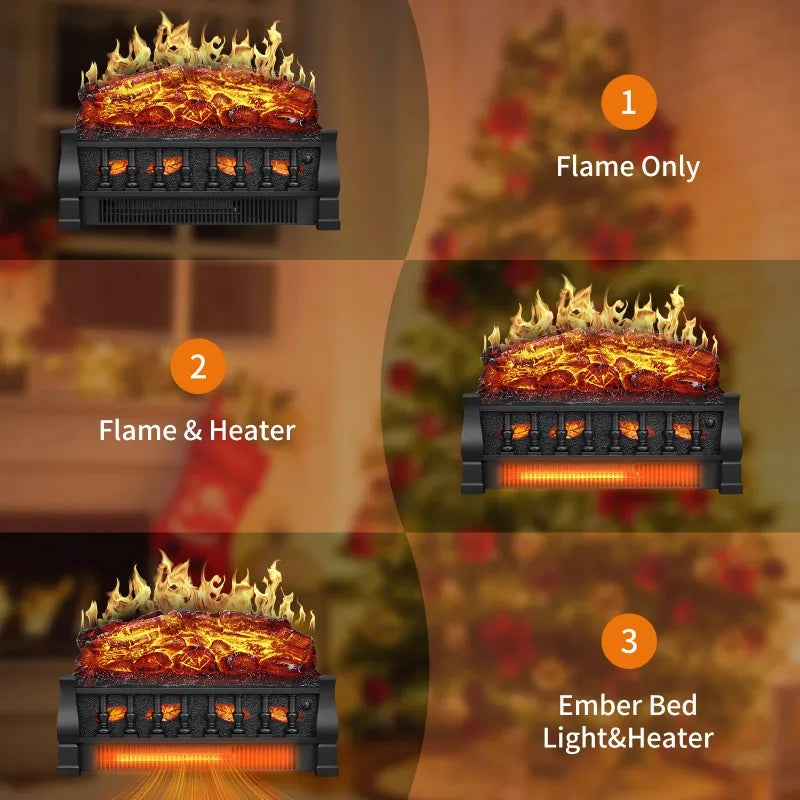 1
Flame Only

2
Flame & Heater

3
Ember Bed
Light&Heater